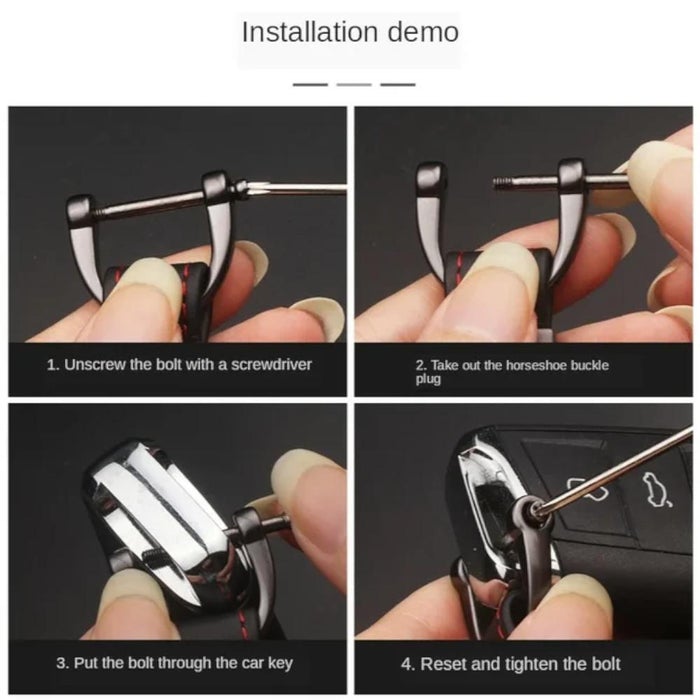 Installation demo

1. Unscrew the bolt with a screwdriver

2. Take out the horseshoe buckle plug

3. Put the bolt through the car key

4. Reset and tighten the bolt